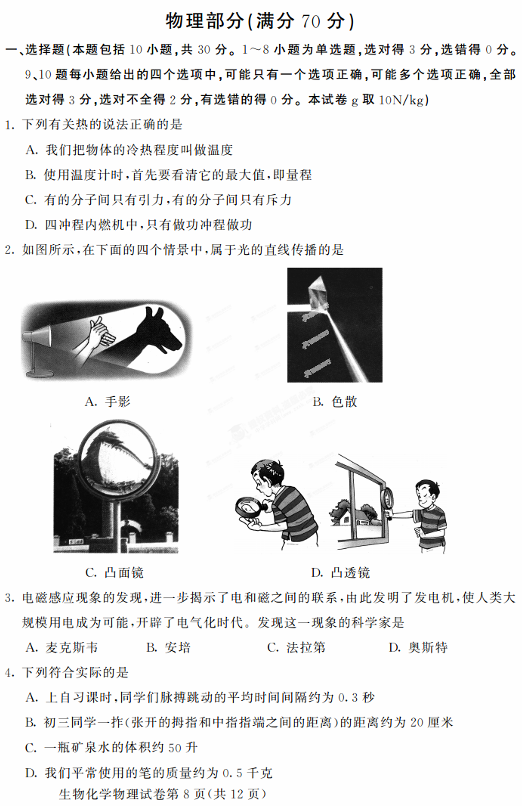 物理部分(满分 70 分)

一、选择题(本题包括 10 小题,共 30 分。1~8 小题为单选题,选对得 3 分,选错得 0 分。9、10 题每小题给出的四个选项中,可能只有一个选项正确,可能多个选项正确,全部选对得 3 分,选对不全得 2 分,有选错的得 0 分。本试卷 g 取 10N/kg)

1. 下列有关热的说法正确的是

A. 我们把物体的冷热程度叫做温度

B. 使用温度计时,首先要看清它的最大值,即量程

C. 有的分子间只有引力,有的分子间只有斥力

D. 四冲程内燃机中,只有做功冲程做功

2. 如图所示,在下面的四个情景中,属于光的直线传播的是

A. 手影

B. 色散

C. 凸面镜

D. 凸透镜

3. 电磁感应现象的发现,进一步揭示了电和磁之间的联系,由此发明了发电机,使人类大规模用电成为可能,开辟了电气化时代。发现这一现象的科学家是

A. 麦克斯韦　　B. 安培　　C. 法拉第　　D. 奥斯特

4. 下列符合实际的是

A. 上自习课时,同学们脉搏跳动的平均时间间隔约为 0.3 秒

B. 初三同学一拃(张开的拇指和中指指端之间的距离)的距离约为 20 厘米

C. 一瓶矿泉水的体积约 50 升

D. 我们平常使用的笔的质量约为 0.5 千克

生物化学物理试卷第 8 页(共 12 页)