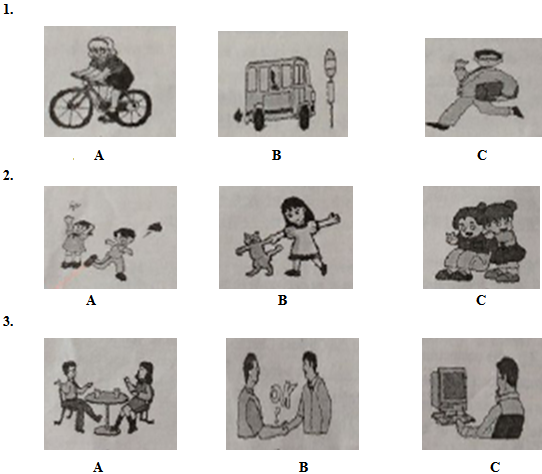 1.

A B C

2.

A B C

3.

ok ?

A B C