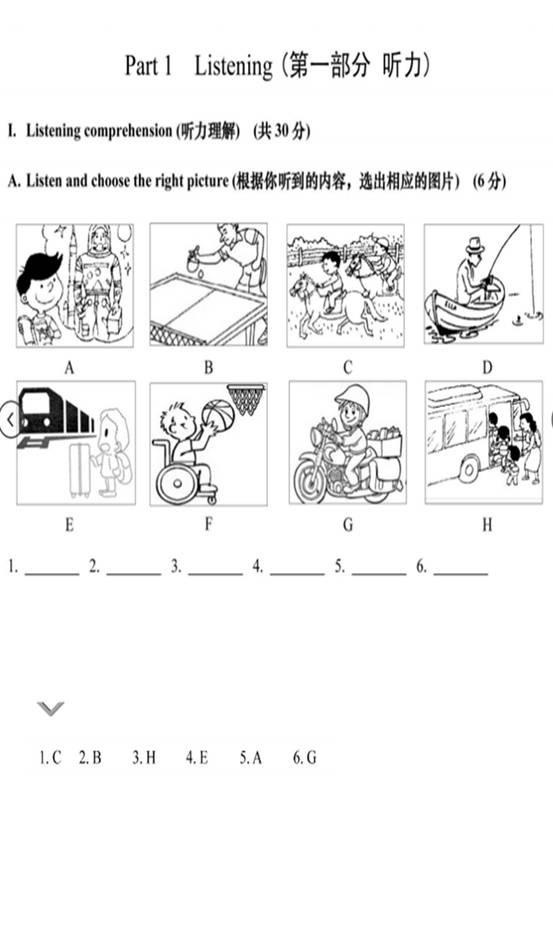 Part 1 Listening (第一部分 听力)

I. Listening comprehension (听力理解) (共 30 分)

A. Listen and choose the right picture (根据你听到的内容，选出相应的图片) (6 分)

A B C D

E F G H

1. ______ 2. ______ 3. ______ 4. ______ 5. ______ 6. ______

1. C 2. B 3. H 4. E 5. A 6. G