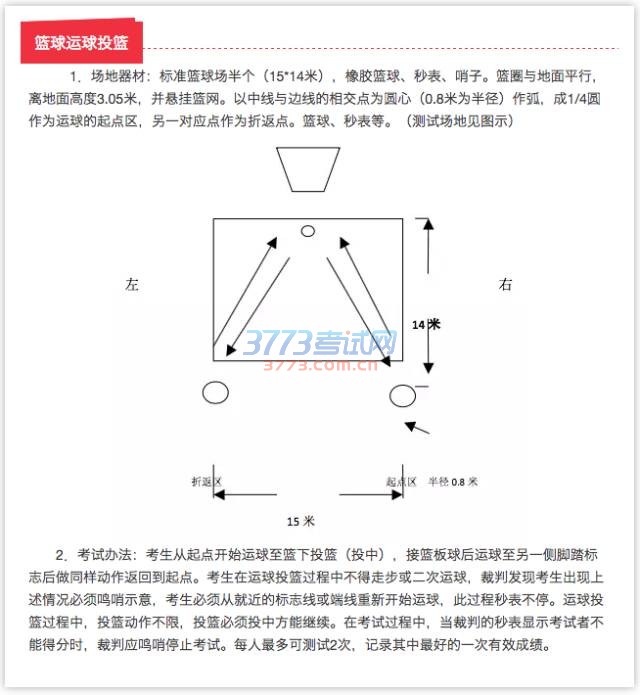 篮球运球投篮

1、场地器材：标准篮球场半个（15*14米），橡胶篮球、秒表、哨子。篮圈与地面平行，离地面高度3.05米，并悬挂篮网。以中线与边线的相交点为圆心（0.8米为半径）作弧，成1/4圆作为运球的起点区，另一对应点作为折返点。篮球、秒表等。（测试场地见图示）

左

右

14 米

3773考试网
3773.com.cn

折返区

起点区　半径 0.8 米

15 米

2、考试办法：考生从起点开始运球至篮下投篮（投中），接篮板球后运球至另一侧脚踏标志后做同样动作返回到起点。考生在运球投篮过程中不得走步或二次运球，裁判发现考生出现上述情况必须鸣哨示意，考生必须从就近的标志线或端线重新开始运球，此过程秒表不停。运球投篮过程中，投篮动作不限，投篮必须投中方能继续。在考试过程中，当裁判的秒表显示考试者不能得分时，裁判应鸣哨停止考试。每人最多可测试2次，记录其中最好的一次有效成绩。